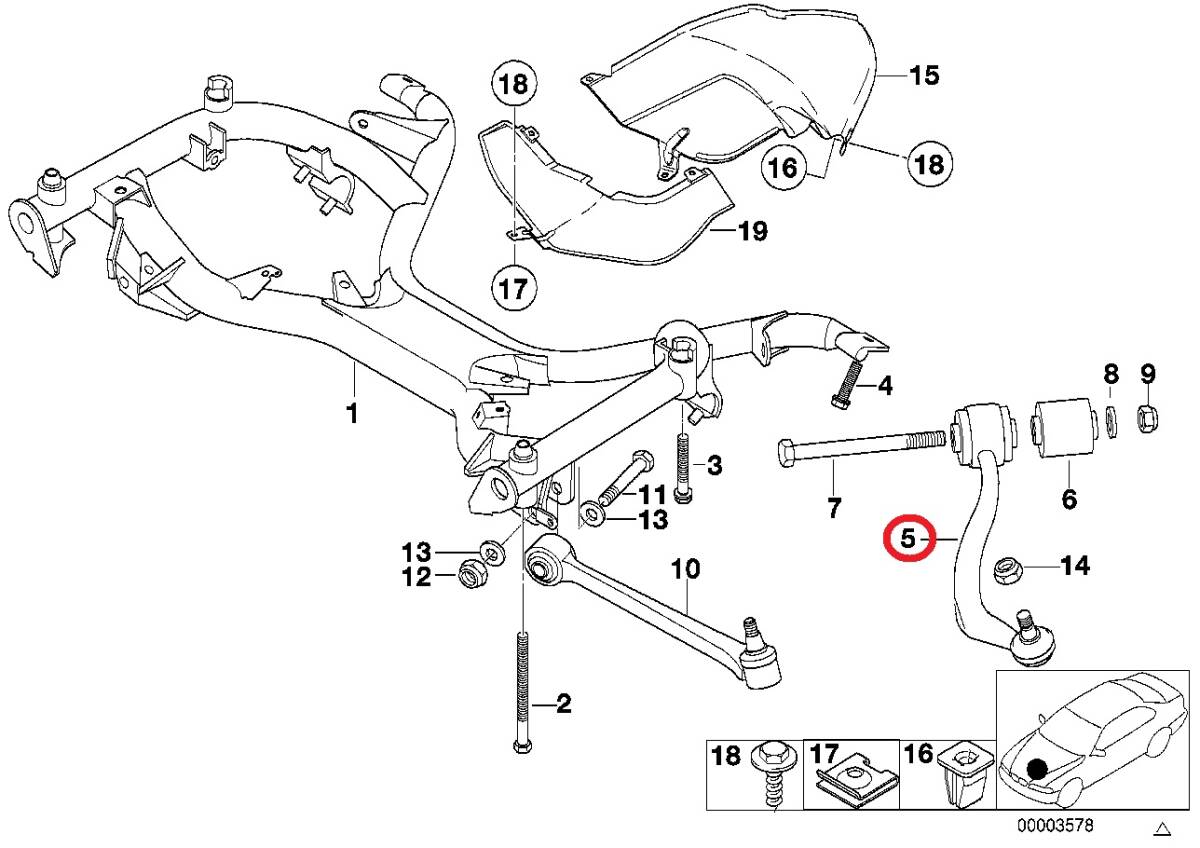 18
15
16
18
19
17
1
4
8
9
3
7
6
11
13
5
13
12
14
10
2
18
17
16
00003578