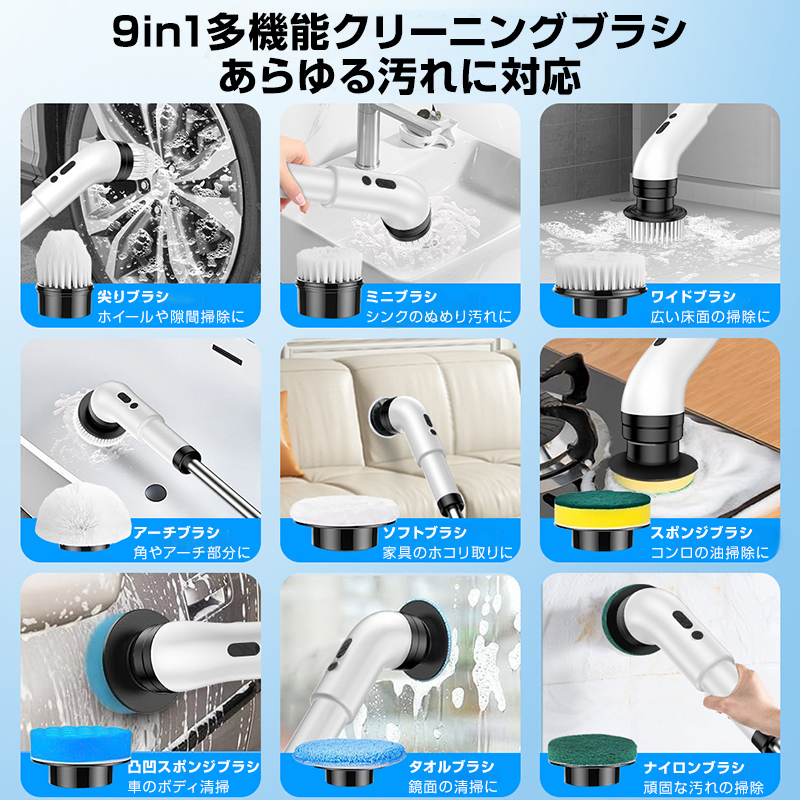 9in1多機能クリーニングブラシ
あらゆる汚れに対応

尖りブラシ
ホイールや隙間掃除に

ミニブラシ
シンクのぬめり汚れに

ワイドブラシ
広い床面の掃除に

アーチブラシ
角やアーチ部分に

ソフトブラシ
家具のホコリ取りに

スポンジブラシ
コンロの油掃除に

凸凹スポンジブラシ
車のボディ清掃

タオルブラシ
鏡面の清掃に

ナイロンブラシ
頑固な汚れの掃除