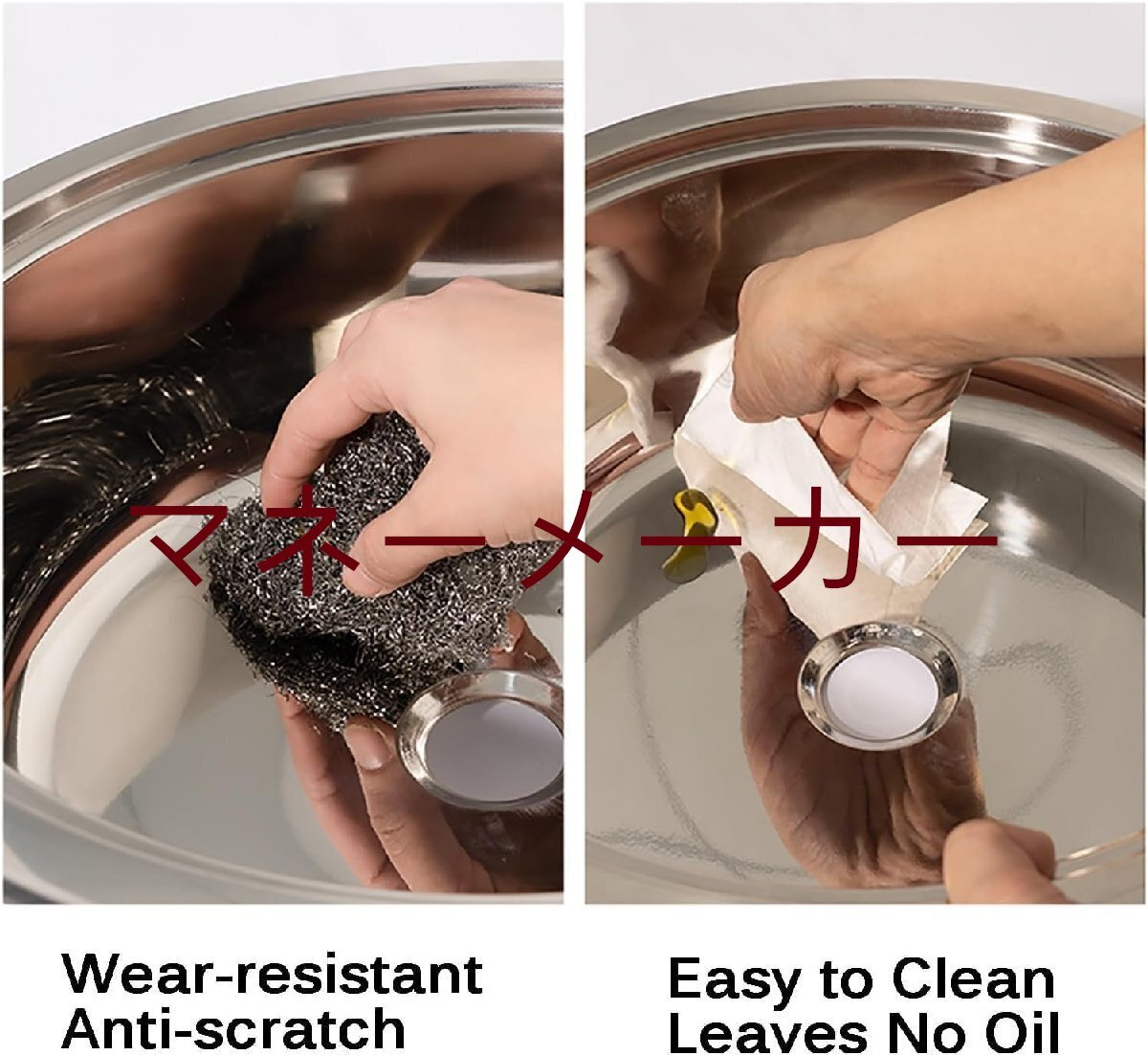 マネーメーカー

Wear-resistant
Anti-scratch

Easy to Clean
Leaves No Oil