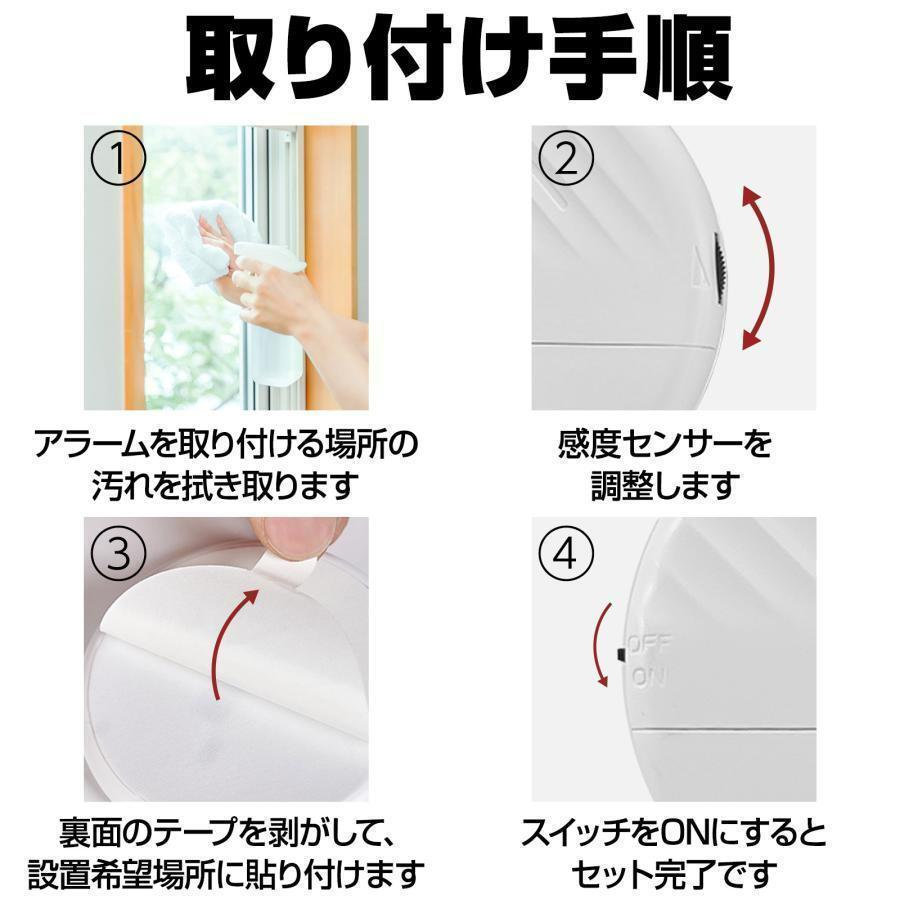 取り付け手順

①

アラームを取り付ける場所の汚れを拭き取ります

②

感度センサーを調整します

③

裏面のテープを剥がして、設置希望場所に貼り付けます

④

OFF
ON

スイッチをONにするとセット完了です