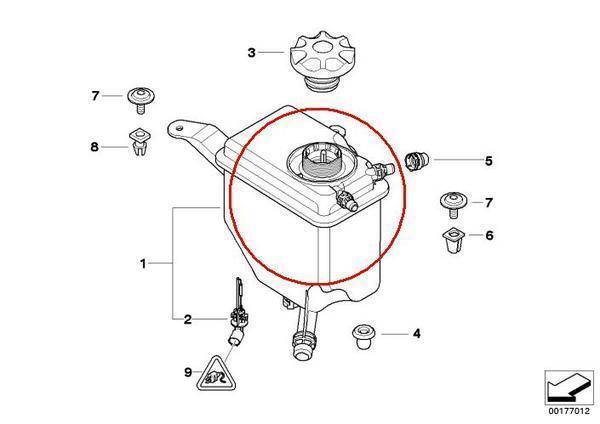 3
7
8
5
7
6
1
2
4
9
00177012