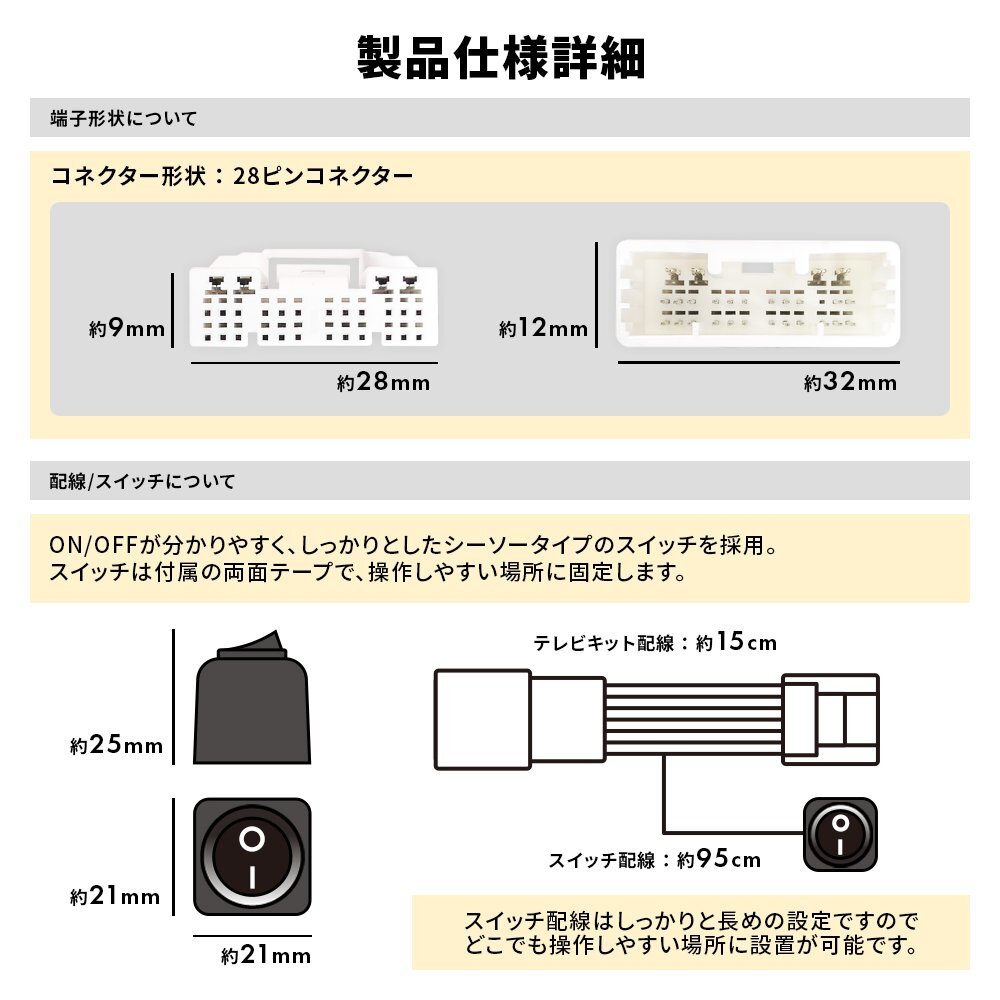 製品仕様詳細

端子形状について

コネクター形状：28ピンコネクター

約9mm

約28mm

約12mm

約32mm

配線/スイッチについて

ON/OFFが分かりやすく、しっかりとしたシーソータイプのスイッチを採用。
スイッチは付属の両面テープで、操作しやすい場所に固定します。

約25mm

約21mm

約21mm

テレビキット配線：約15cm

スイッチ配線：約95cm

スイッチ配線はしっかりと長めの設定ですので
どこでも操作しやすい場所に設置が可能です。