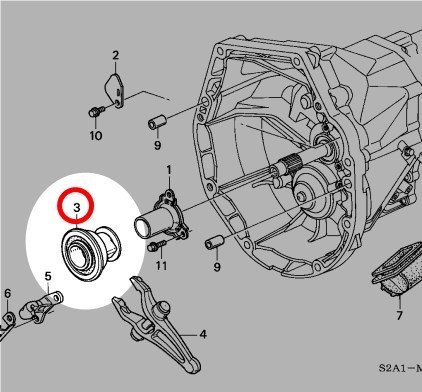 2
10
9
1
3
11
9
5
6
4
7
S2A1-M