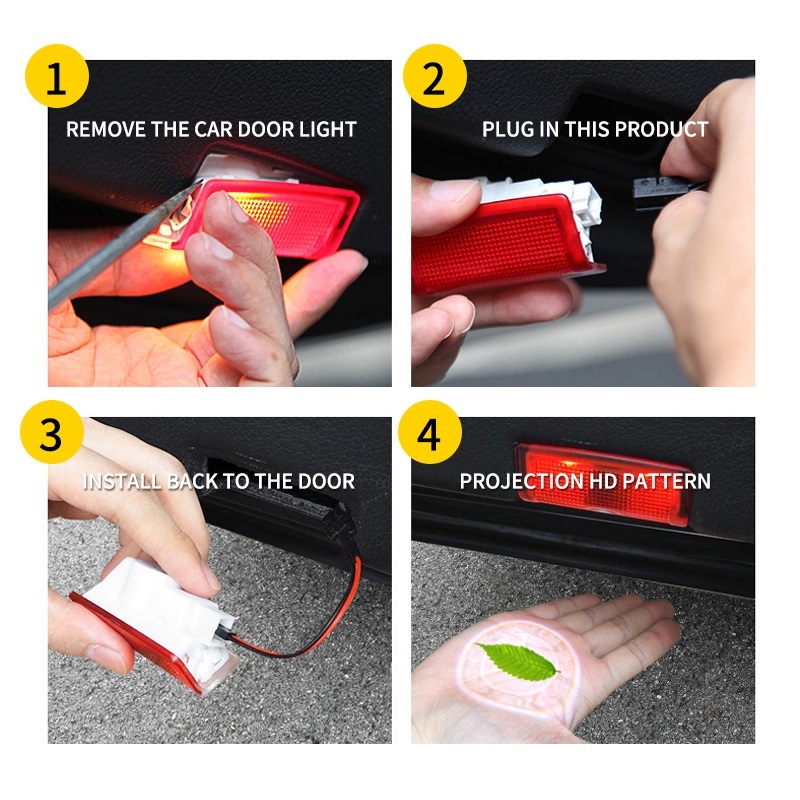 1
REMOVE THE CAR DOOR LIGHT

2
PLUG IN THIS PRODUCT

3
INSTALL BACK TO THE DOOR

4
PROJECTION HD PATTERN