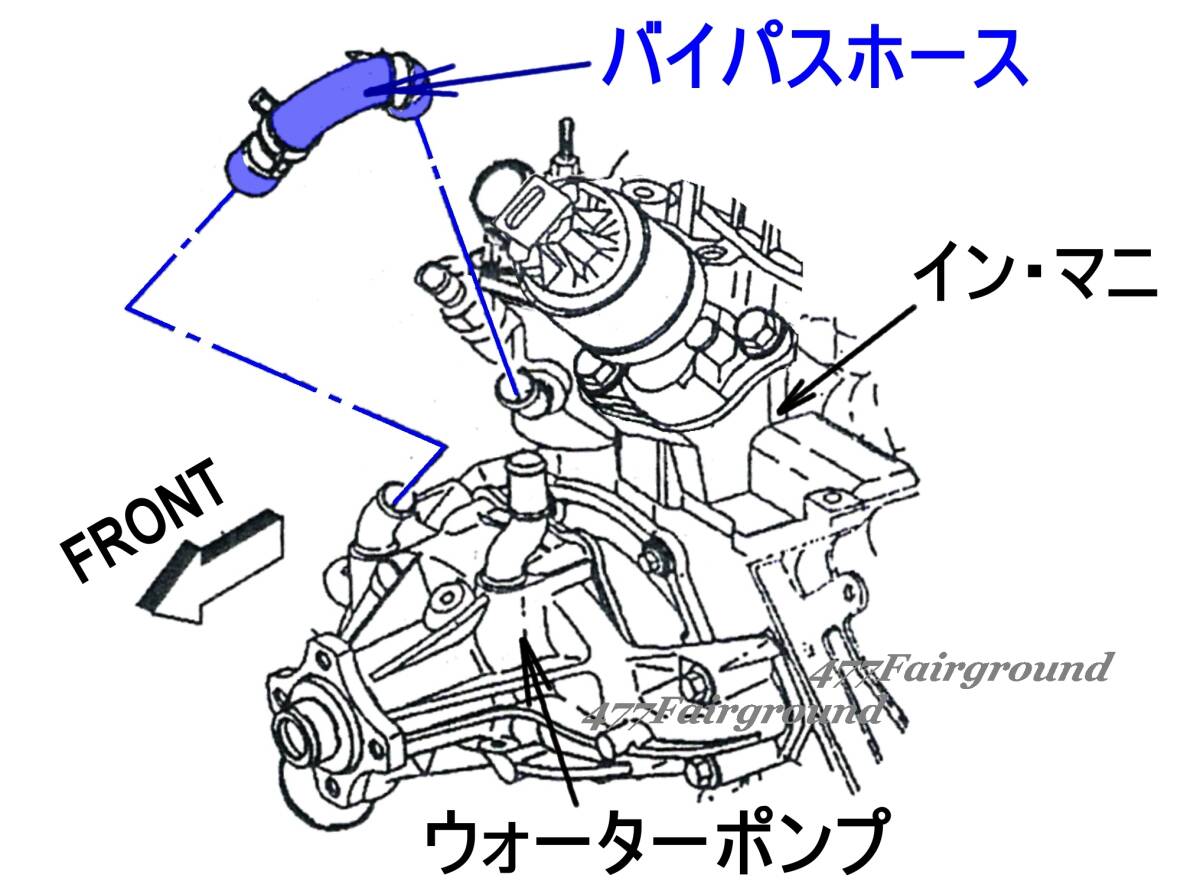 バイパスホース

イン・マニ

FRONT

477Fairground

477Fairground

ウォーターポンプ