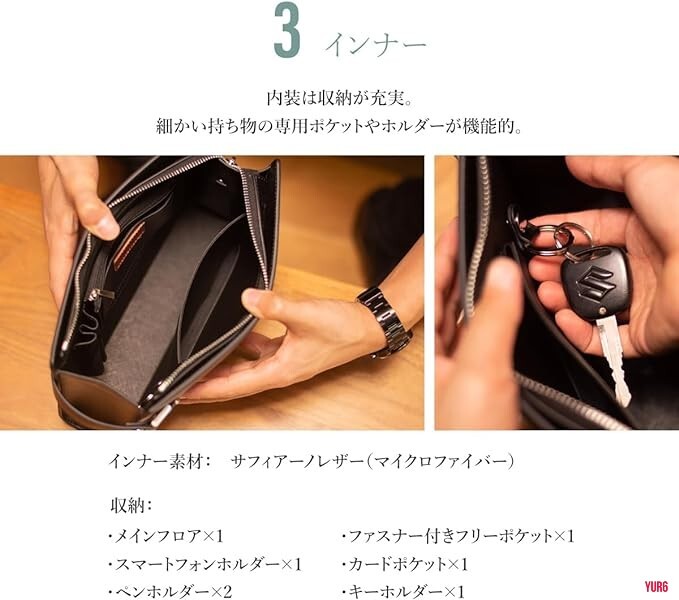 3 インナー

内装は収納が充実。
細かい持ち物の専用ポケットやホルダーが機能的。

インナー素材： サフィアーノレザー（マイクロファイバー）

収納：

・メインフロア×1
・スマートフォンホルダー×1
・ペンホルダー×2

・ファスナー付きフリーポケット×1
・カードポケット×1
・キーホルダー×1

YUR6