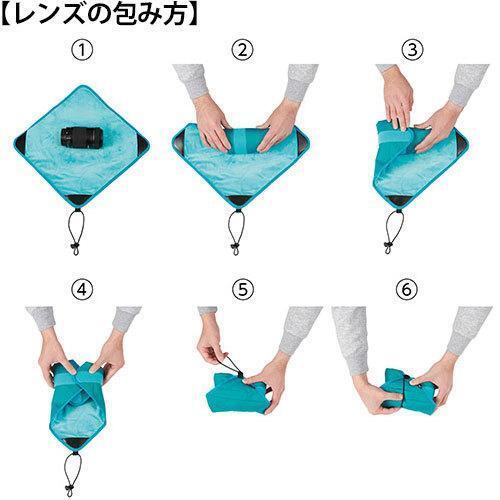 【レンズの包み方】

①

②

③

④

⑤

⑥