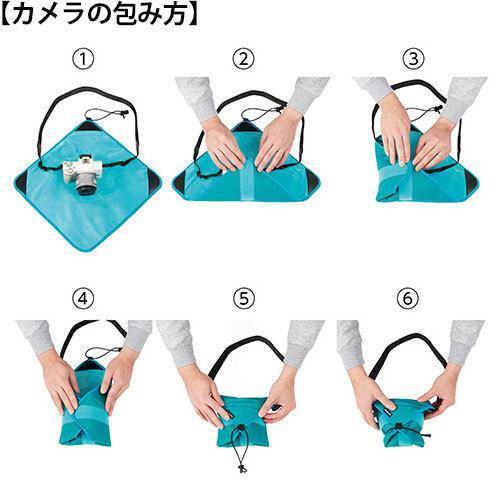 【カメラの包み方】

①

②

③

④

⑤

⑥