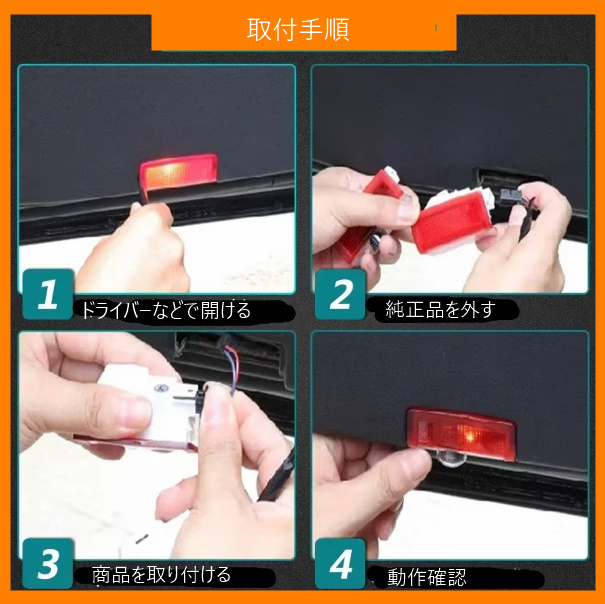 取付手順

1
ドライバーなどで開ける

2
純正品を外す

3
商品を取り付ける

4
動作確認