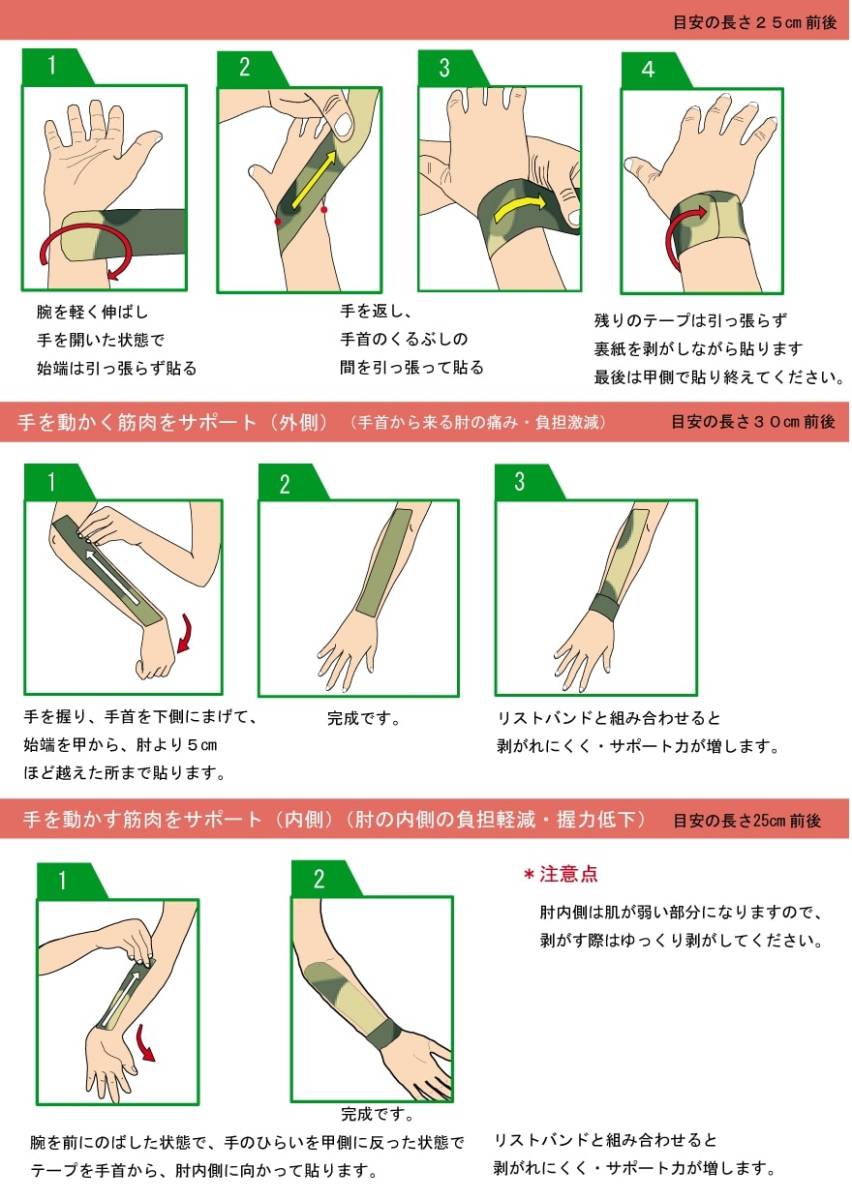 目安の長さ２５cm 前後

1

2

3

4

腕を軽く伸ばし
手を開いた状態で
始端は引っ張らず貼る

手を返し、
手首のくるぶしの
間を引っ張って貼る

残りのテープは引っ張らず
裏紙を剥がしながら貼ります
最後は甲側で貼り終えてください。

手を動かく筋肉をサポート（外側）（手首から来る肘の痛み・負担激減）

目安の長さ３０cm 前後

1

2

3

手を握り、手首を下側にまげて、
始端を甲から、肘より５cm
ほど越えた所まで貼ります。

完成です。

リストバンドと組み合わせると
剥がれにくく・サポート力が増します。

手を動かす筋肉をサポート（内側）（肘の内側の負担軽減・握力低下）

目安の長さ25cm 前後

1

2

＊注意点

肘内側は肌が弱い部分になりますので、
剥がす際はゆっくり剥がしてください。

完成です。

腕を前にのばした状態で、手のひらいを甲側に反った状態で
テープを手首から、肘内側に向かって貼ります。

リストバンドと組み合わせると
剥がれにくく・サポート力が増します。