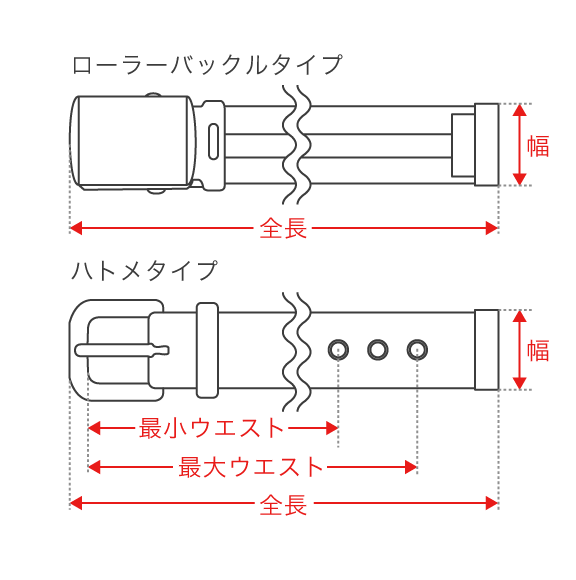 ローラーバックルタイプ

幅

全長

ハトメタイプ

幅

最小ウエスト

最大ウエスト

全長