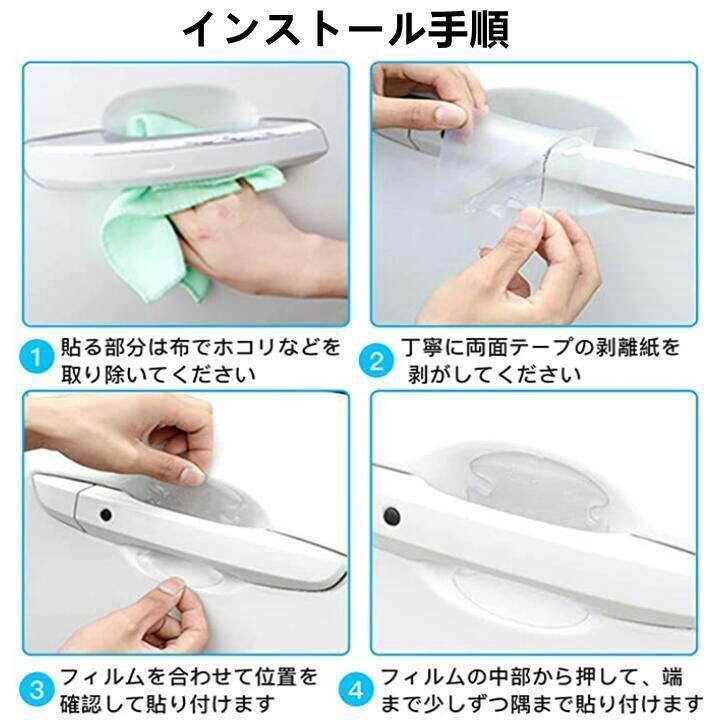 インストール手順

1 貼る部分は布でホコリなどを取り除いてください

2 丁寧に両面テープの剥離紙を剥がしてください

3 フィルムを合わせて位置を確認して貼り付けます

4 フィルムの中部から押して、端まで少しずつ隅まで貼り付けます