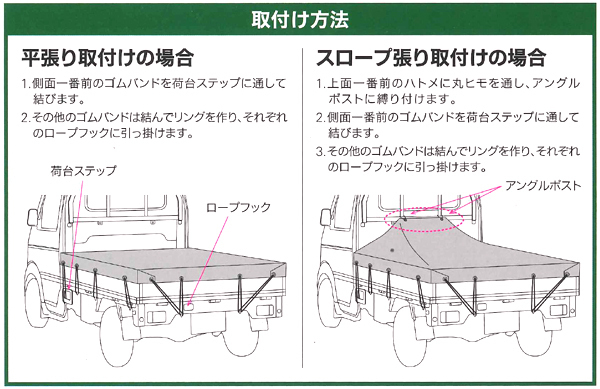 取付け方法

平張り取付けの場合

1.側面一番前のゴムバンドを荷台ステップに通して結びます。

2.その他のゴムバンドは結んでリングを作り、それぞれのロープフックに引っ掛けます。

荷台ステップ

ロープフック

スロープ張り取付けの場合

1.上面一番前のハトメに丸ヒモを通し、アングルポストに縛り付けます。

2.側面一番前のゴムバンドを荷台ステップに通して結びます。

3.その他のゴムバンドは結んでリングを作り、それぞれのロープフックに引っ掛けます。

アングルポスト