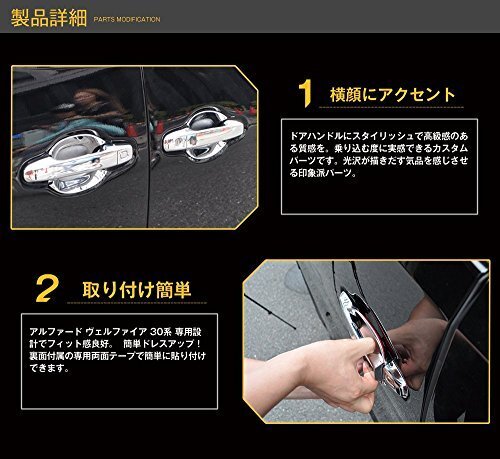 製品詳細 PARTS MODIFICATION

1 横顔にアクセント

ドアハンドルにスタイリッシュで高級感のある質感を。乗り込む度に実感できるカスタムパーツです。光沢が描きだす気品を感じさせる印象派パーツ。

2 取り付け簡単

アルファード ヴェルファイア 30系 専用設計でフィット感良好。 簡単ドレスアップ！裏面付属の専用両面テープで簡単に貼り付けできます。