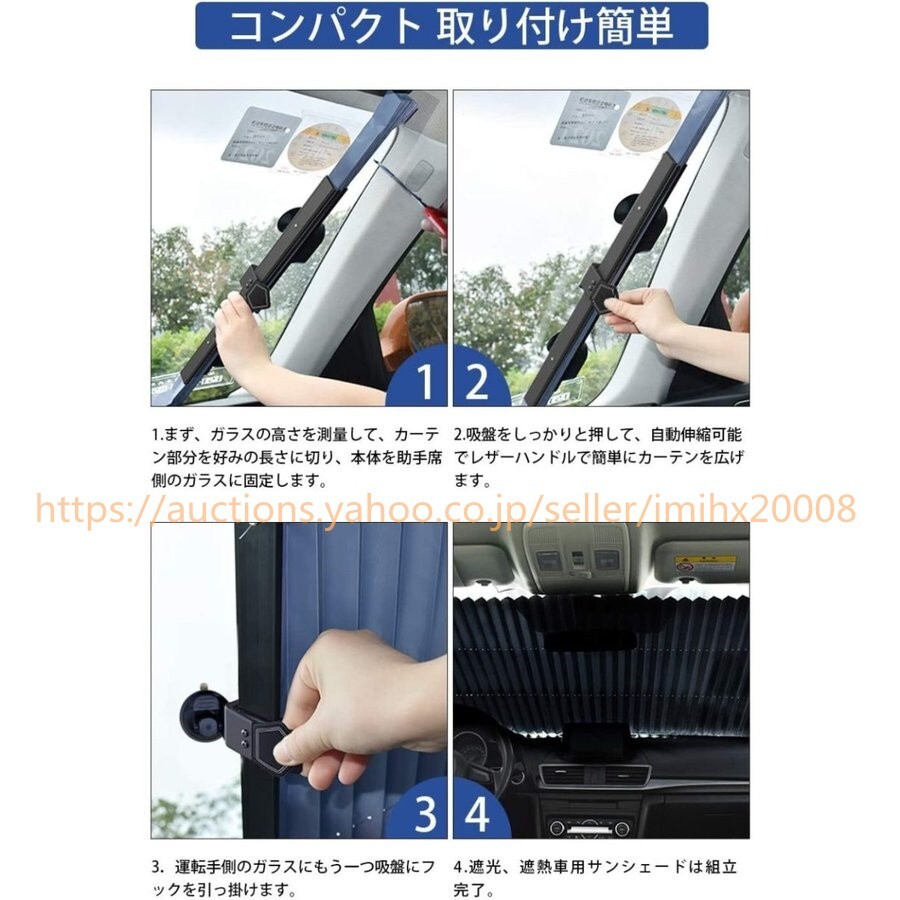 コンパクト 取り付け簡単

1

2

1.まず、ガラスの高さを測量して、カーテン部分を好みの長さに切り、本体を助手席側のガラスに固定します。

2.吸盤をしっかりと押して、自動伸縮可能でレザーハンドルで簡単にカーテンを広げます。

https://auctions.yahoo.co.jp/seller/imihx20008

3

4

3. 運転手側のガラスにもう一つ吸盤にフックを引っ掛けます。

4.遮光、遮熱車用サンシェードは組立完了。