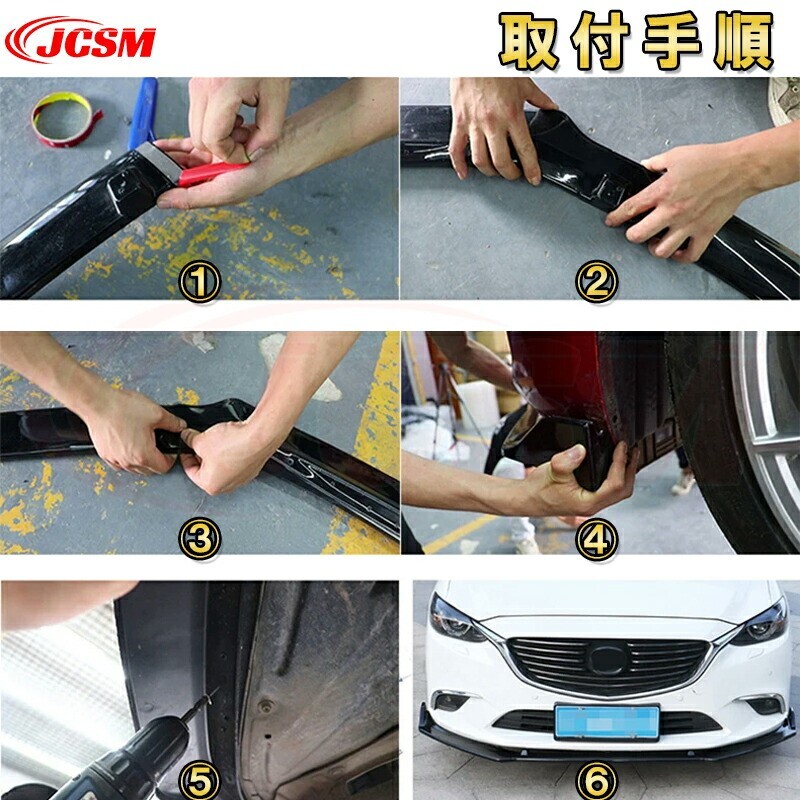 JCSM

取付手順

①

②

③

④

⑤

⑥