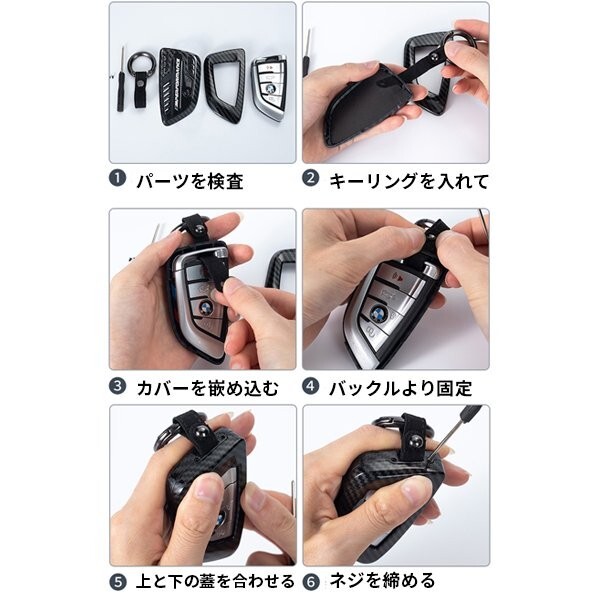 ❶ パーツを検査

❷ キーリングを入れて

❸ カバーを嵌め込む

❹ バックルより固定

❺ 上と下の蓋を合わせる

❻ ネジを締める