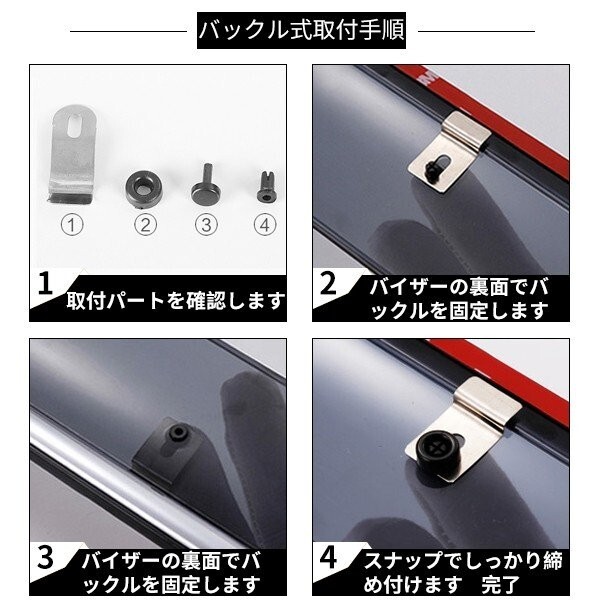 バックル式取付手順

①
②
③
④

1 取付パートを確認します

2 バイザーの裏面でバックルを固定します

3 バイザーの裏面でバックルを固定します

4 スナップでしっかり締め付けます　完了