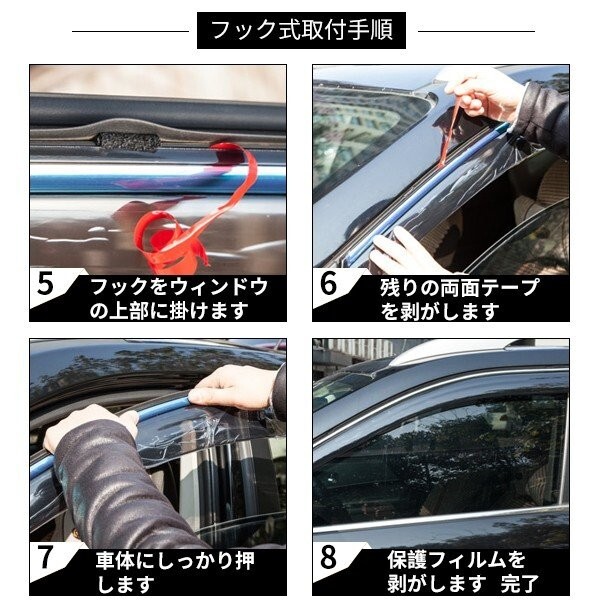 フック式取付手順

5 フックをウィンドウの上部に掛けます

6 残りの両面テープを剥がします

7 車体にしっかり押します

8 保護フィルムを剥がします 完了