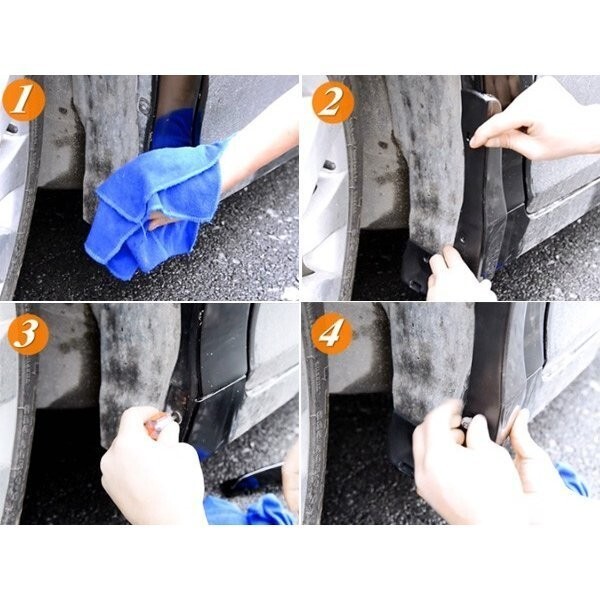 1

2

3

4