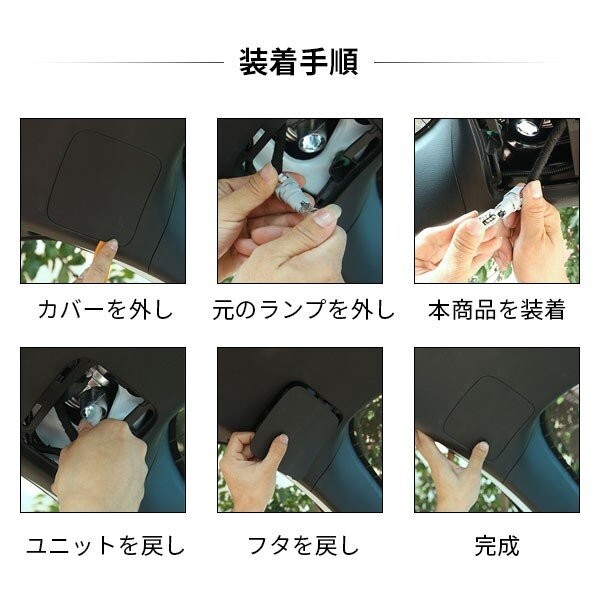 装着手順

カバーを外し

元のランプを外し

本商品を装着

ユニットを戻し

フタを戻し

完成