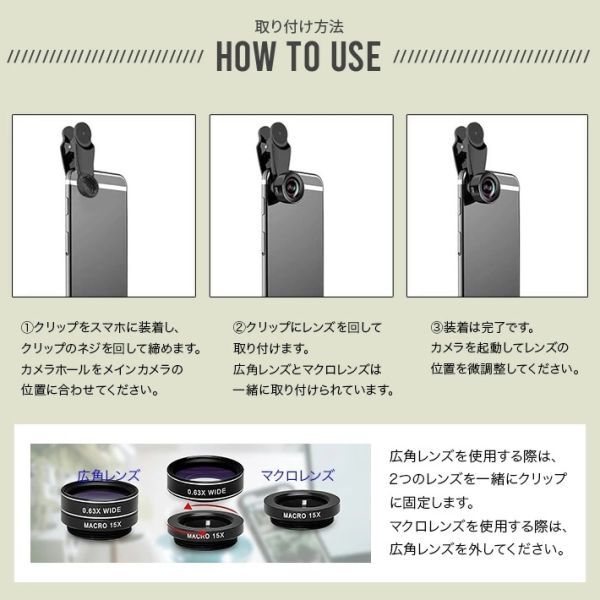 取り付け方法
HOW TO USE

①クリップをスマホに装着し、クリップのネジを回して締めます。カメラホールをメインカメラの位置に合わせてください。

②クリップにレンズを回して取り付けます。広角レンズとマクロレンズは一緒に取り付けられています。

③装着は完了です。カメラを起動してレンズの位置を微調整してください。

広角レンズ
0.63X WIDE
MACRO 15X
0.63X WIDE
MACRO 15X
マクロレンズ
MACRO 15X

広角レンズを使用する際は、2つのレンズを一緒にクリップに固定します。
マクロレンズを使用する際は、広角レンズを外してください。