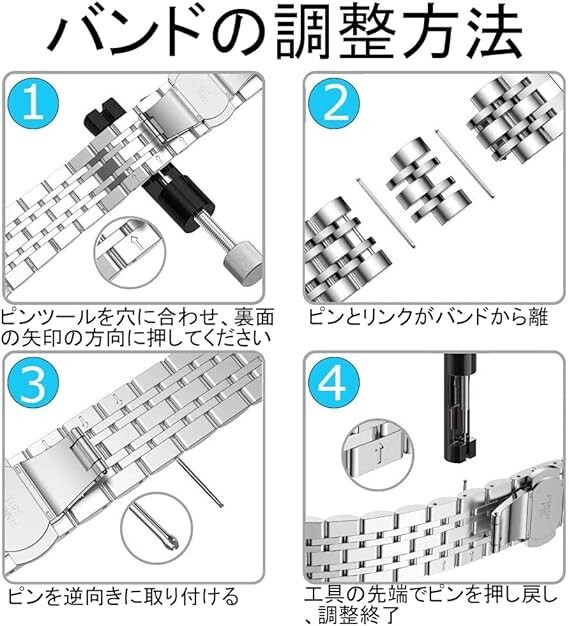 バンドの調整方法

1

ピンツールを穴に合わせ、裏面の矢印の方向に押してください

2

ピンとリンクがバンドから離

3

ピンを逆向きに取り付ける

4

工具の先端でピンを押し戻し、調整終了