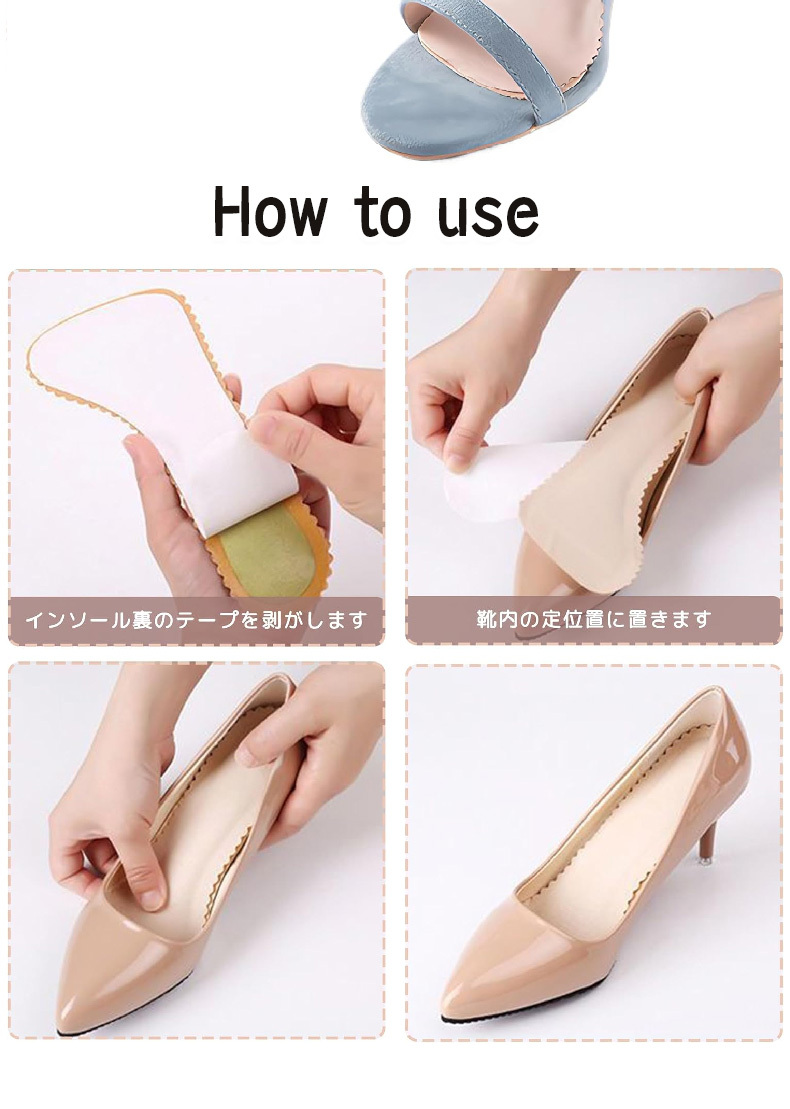 How to use

インソール裏のテープを剥がします

靴内の定位置に置きます