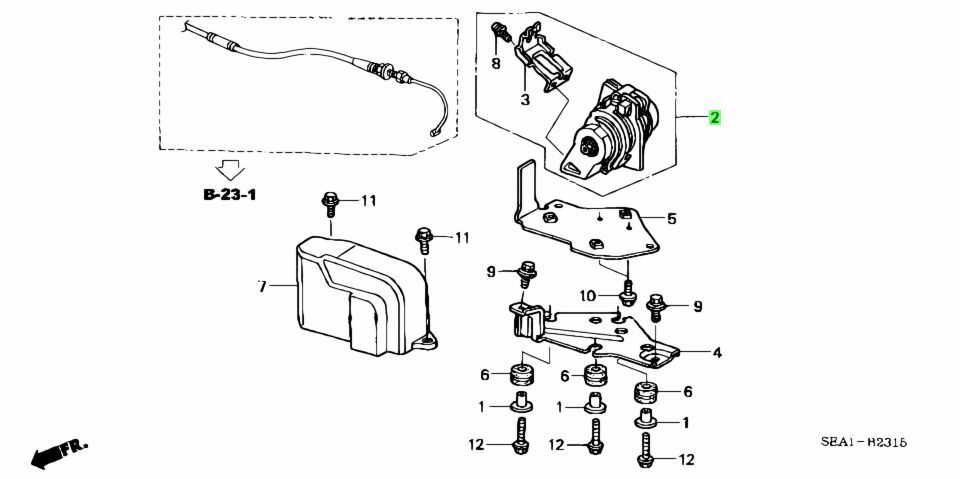 8
3
2
B-23-1
11
11
5
7
9
10
9
4
6
6
6
1
1
1
12
12
12
FR.
SEA1-B2315