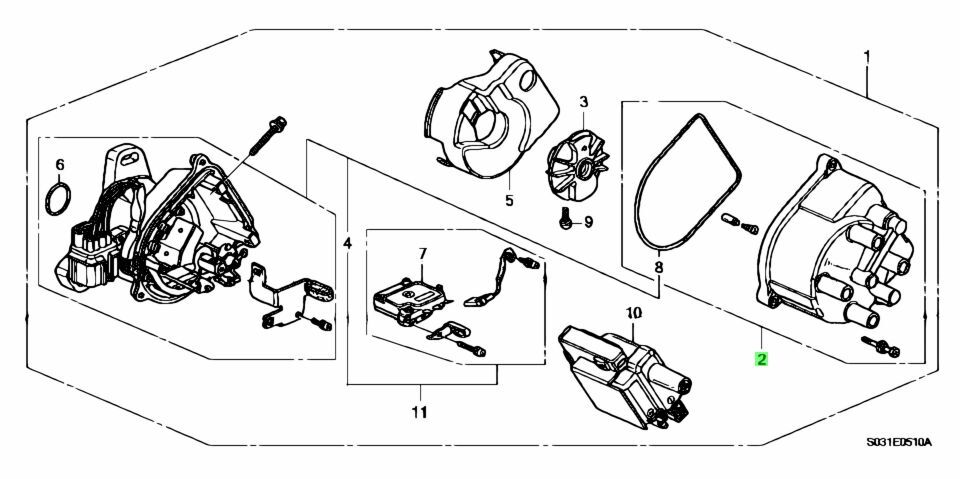 1
3
6
5
9
4
7
8
10
2
11
S031E0510A