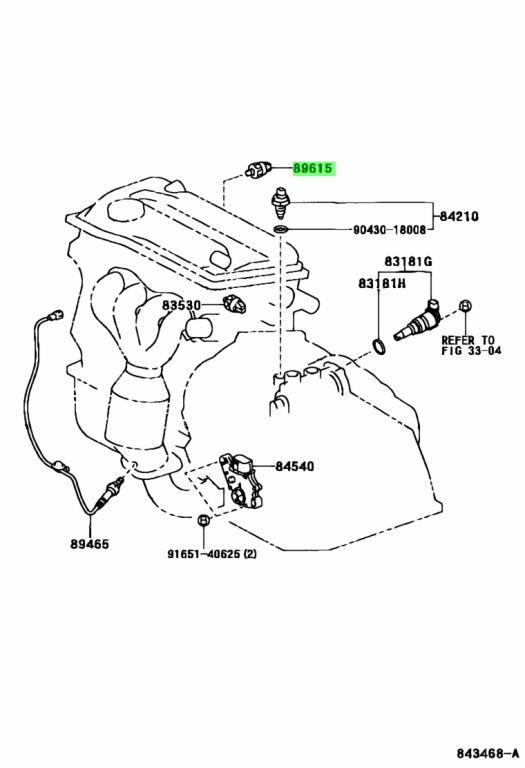 89615
84210
90430-18008
83181G
83181H
83530
REFER TO
FIG 33-04
84540
89465
91651-40625 (2)
843468-A