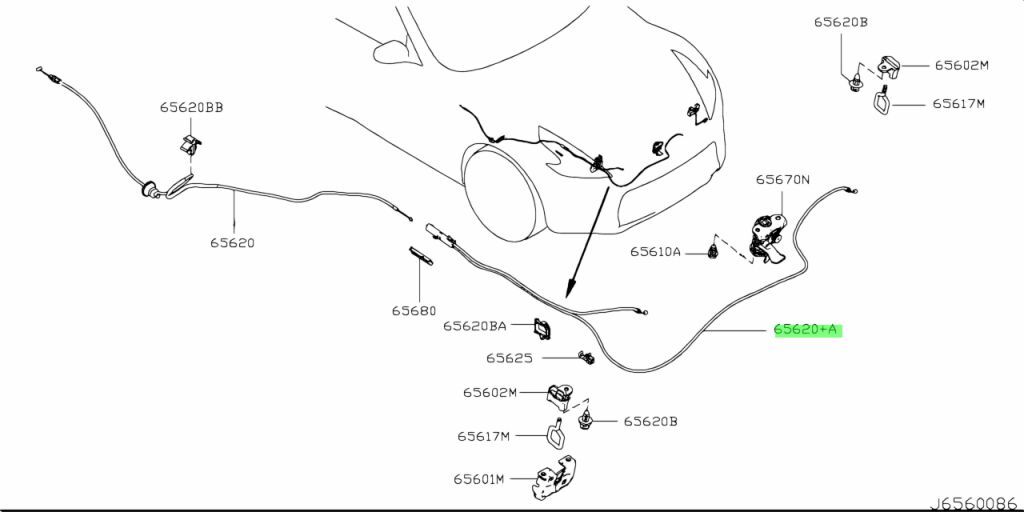 65620B
65602M
65617M
65620BB
65670N
65620
65610A
65680
65620BA
65620+A
65625
65602M
65620B
65617M
65601M
J6560086