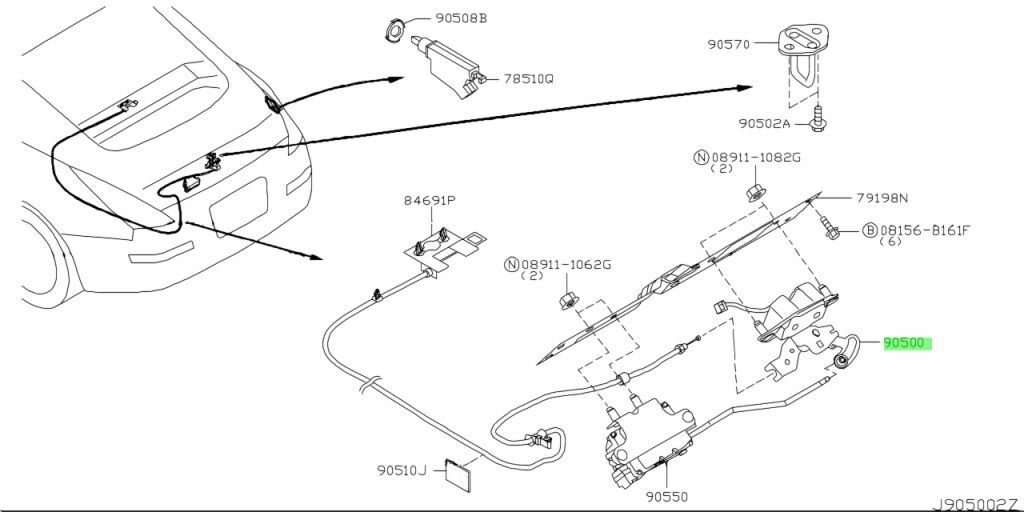 90508B
78510Q
90570
90502A
Ⓝ08911-1082G
(2)
79198N
Ⓑ08156-8161F
(6)
84691P
Ⓝ08911-1062G
(2)
90500
90510J
90550
J905002Z