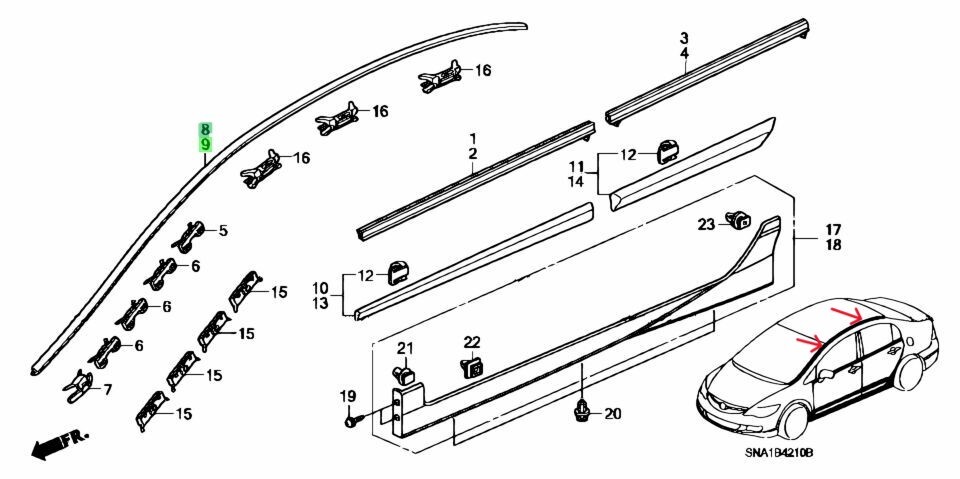 8
9
16
16
16
5
6
6
6
7
15
15
15
15
3
4
1
2
12
11
14
23
17
18
12
10
13
21
22
19
20
FR.
SNA1B4210B