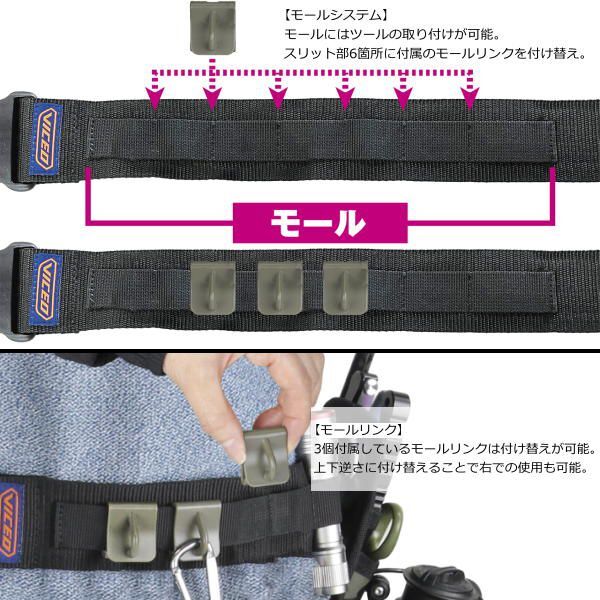 【モールシステム】
モールにはツールの取り付けが可能。
スリット部6箇所に付属のモールリンクを付け替え。

VICEO

モール

VICEO

【モールリンク】
3個付属しているモールリンクは付け替えが可能。
上下逆さに付け替えることで右での使用も可能。

VICEO