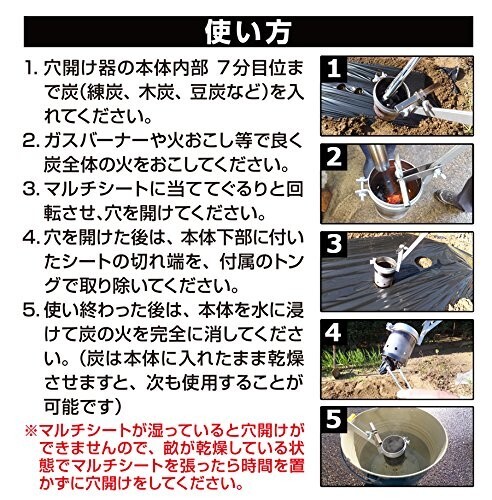 使い方

1. 穴開け器の本体内部 7分目位まで炭(練炭、木炭、豆炭など)を入れてください。

2. ガスバーナーや火おこし等で良く炭全体の火をおこしてください。

3. マルチシートに当ててぐるりと回転させ、穴を開けてください。

4. 穴を開けた後は、本体下部に付いたシートの切れ端を、付属のトングで取り除いてください。

5. 使い終わった後は、本体を水に浸けて炭の火を完全に消してください。(炭は本体に入れたまま乾燥させますと、次も使用することが可能です)

※マルチシートが湿っていると穴開けができませんので、畝が乾燥している状態でマルチシートを張ったら時間を置かずに穴開けをしてください。

1

2

3

4

5