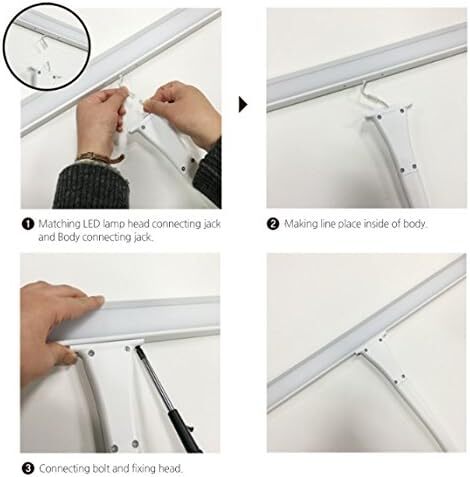 ❶ Matching LED lamp head connecting jack and Body connecting jack.

❷ Making line place inside of body.

❸ Connecting bolt and fixing head.