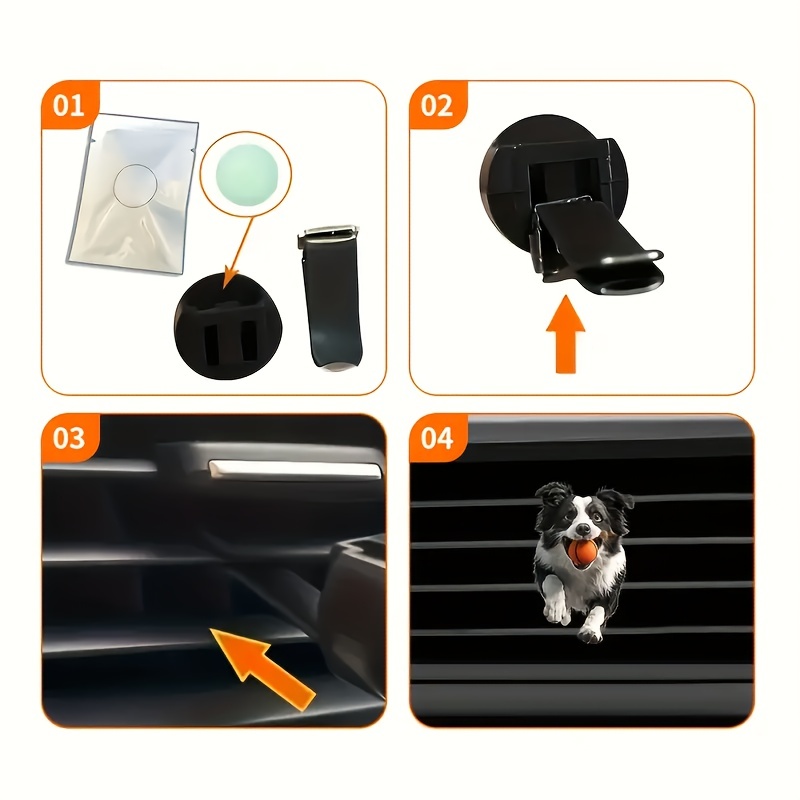 01

02

03

04