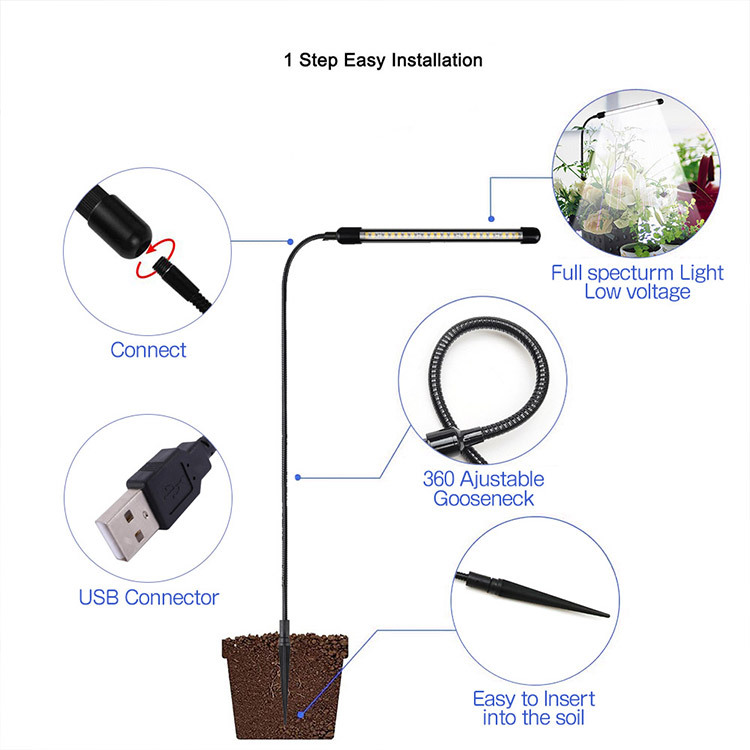 1 Step Easy Installation

Connect

Full specturm Light
Low voltage

360 Ajustable
Gooseneck

USB Connector

Easy to Insert
into the soil