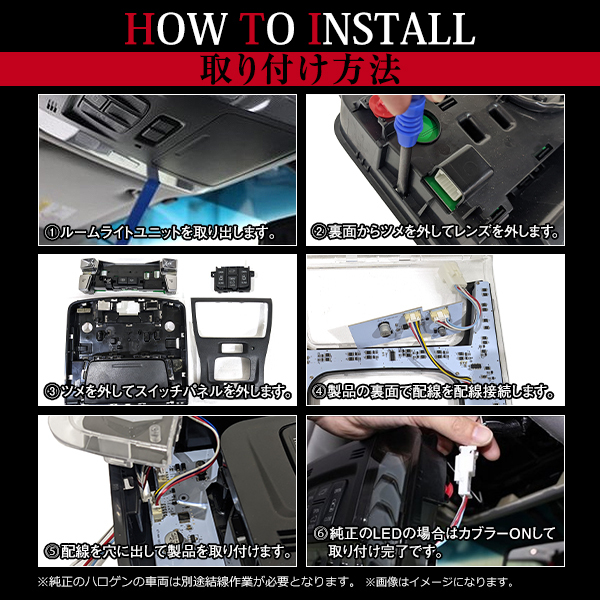 HOW TO INSTALL
取り付け方法

①ルームライトユニットを取り出します。

②裏面からツメを外してレンズを外します。

③ツメを外してスイッチパネルを外します。

④製品の裏面で配線を配線接続します。

⑤配線を穴に出して製品を取り付けます。

⑥純正のLEDの場合はカプラーONして取り付け完了です。

※純正のハロゲンの車両は別途結線作業が必要となります。 ※画像はイメージになります。