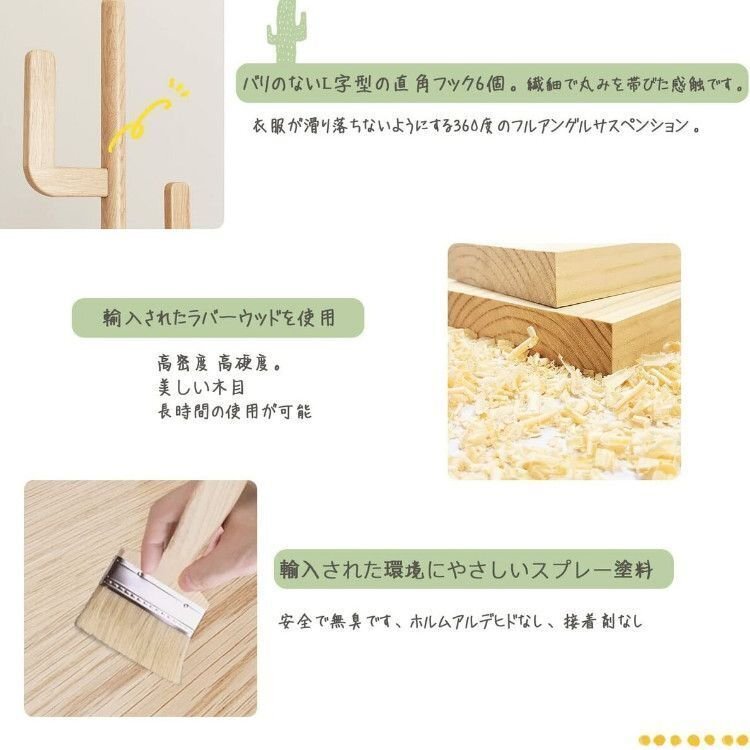 バリのないL字型の直角フック6個。繊細で丸みを帯びた感触です。

衣服が滑り落ちないようにする360度のフルアングルサスペンション。

輸入されたラバーウッドを使用

高密度 高硬度。
美しい木目
長時間の使用が可能

輸入された環境にやさしいスプレー塗料

安全で無臭です、ホルムアルデヒドなし、接着剤なし