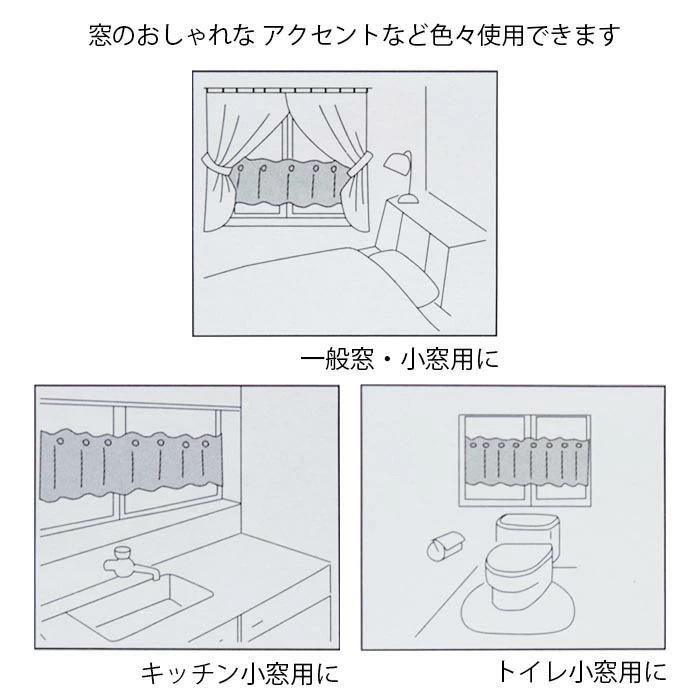 窓のおしゃれな アクセントなど色々使用できます

一般窓・小窓用に

キッチン小窓用に

トイレ小窓用に