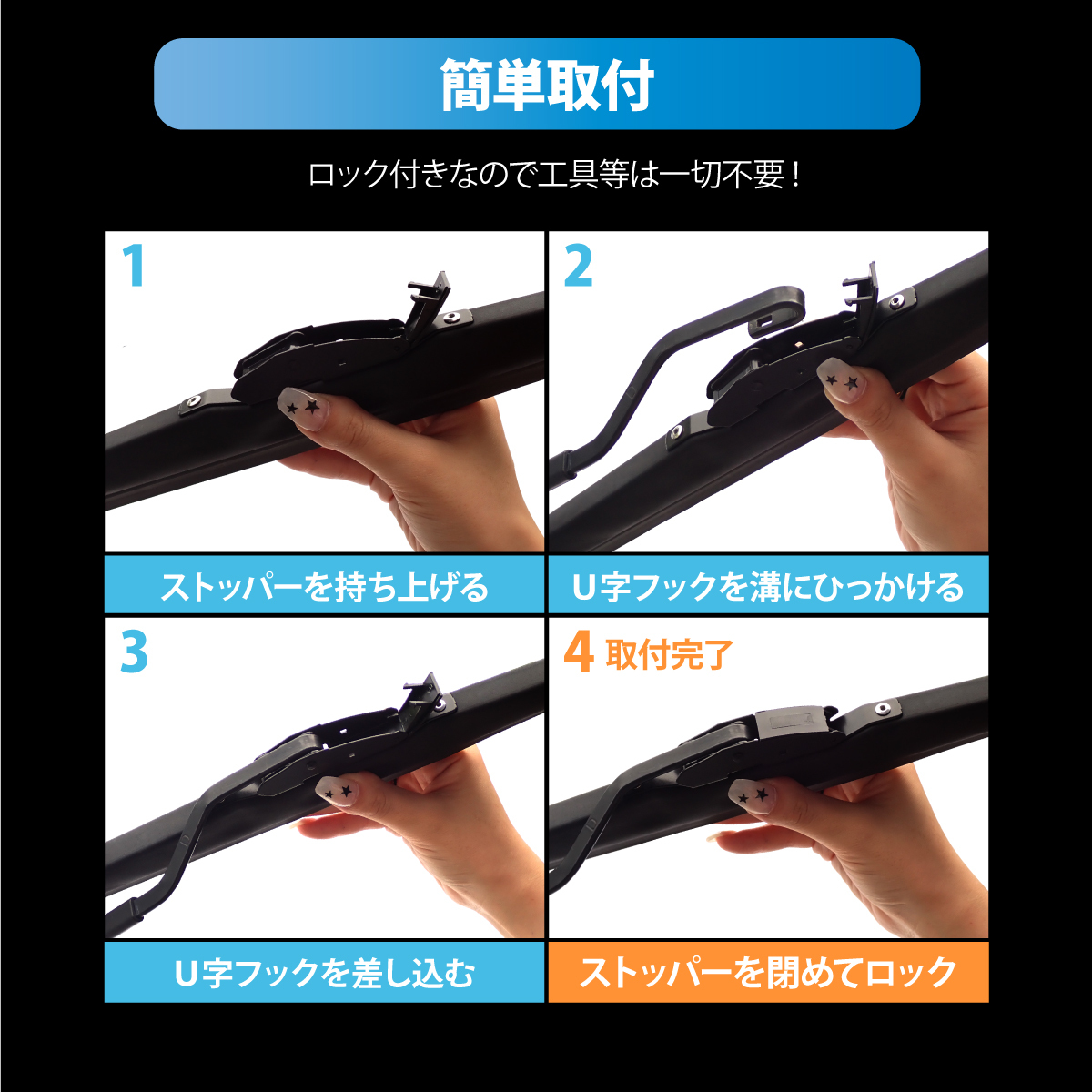 簡単取付

ロック付きなので工具等は一切不要！

1

ストッパーを持ち上げる

2

U字フックを溝にひっかける

3

U字フックを差し込む

4 取付完了

ストッパーを閉めてロック