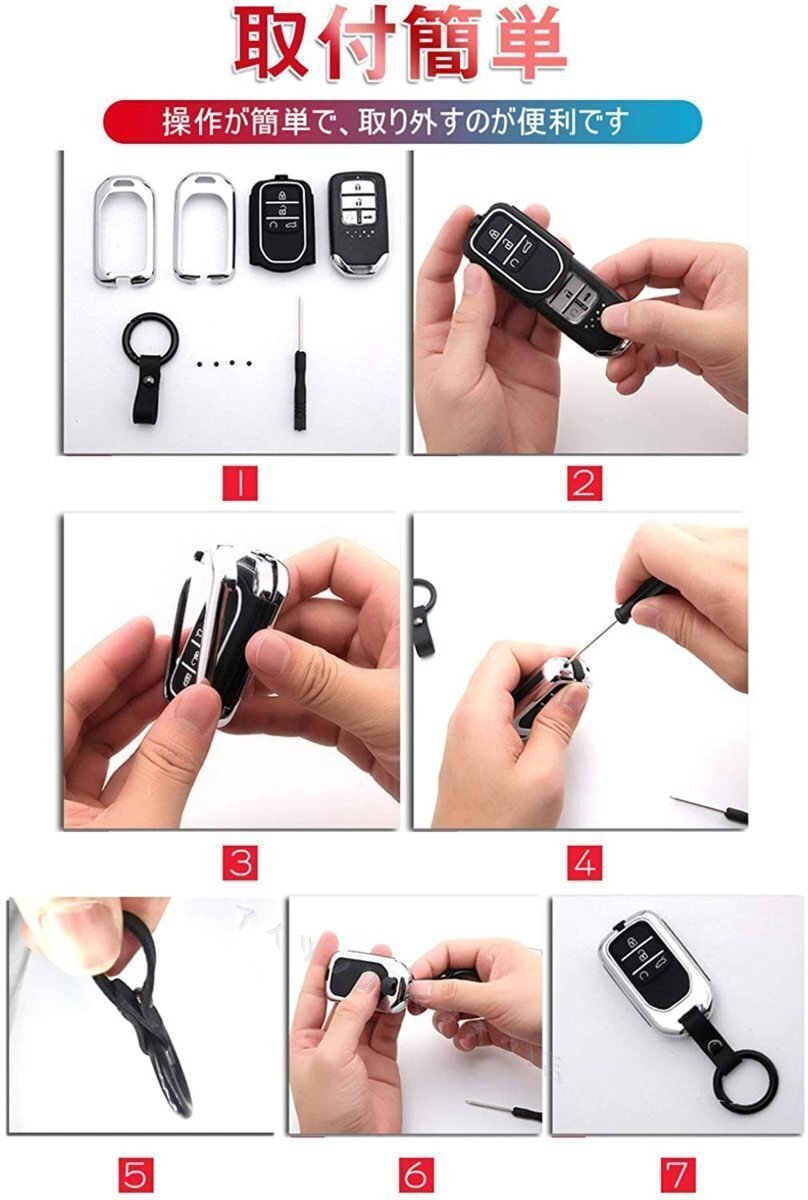 取付簡単

操作が簡単で、取り外すのが便利です

1

2

3

4

5

6

7