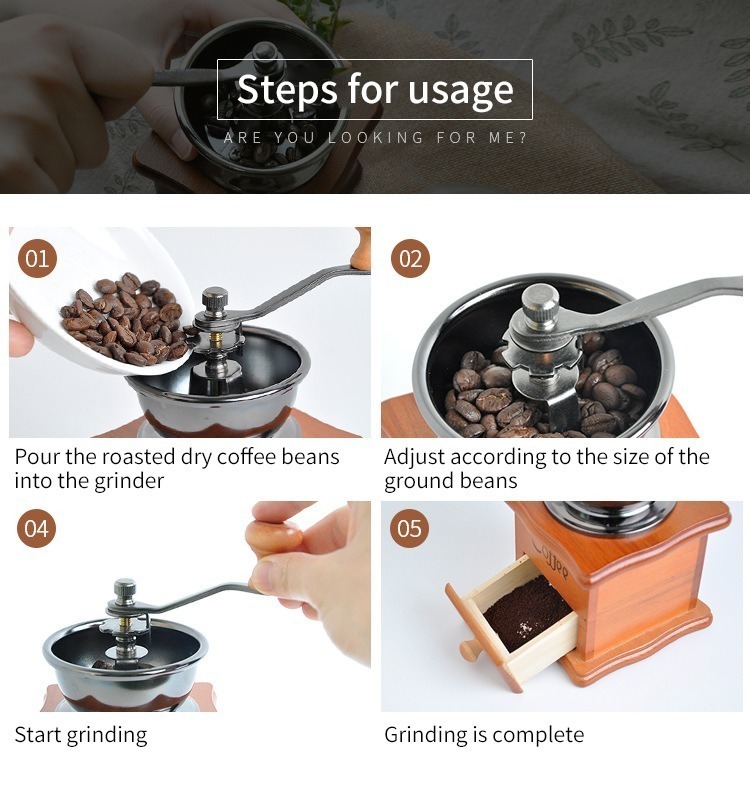 Steps for usage

ARE YOU LOOKING FOR ME?

01

Pour the roasted dry coffee beans into the grinder

02

Adjust according to the size of the ground beans

04

Start grinding

05

Coffee

Grinding is complete