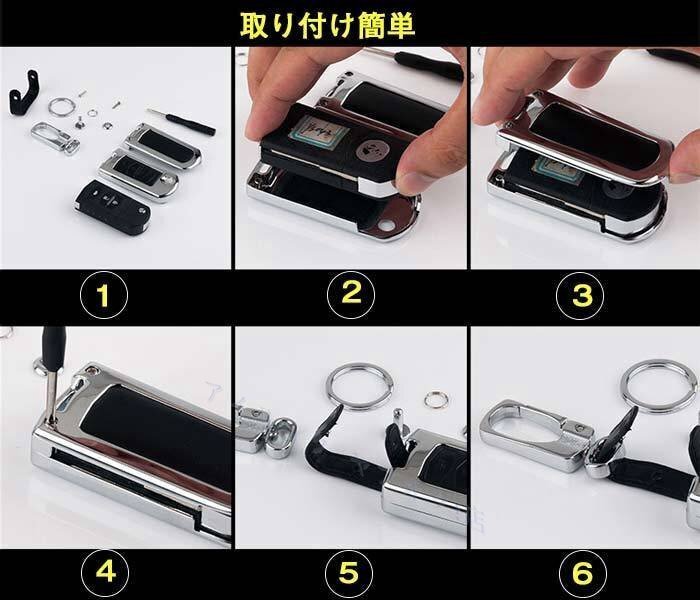 取り付け簡単

1

2

3

4

5

6