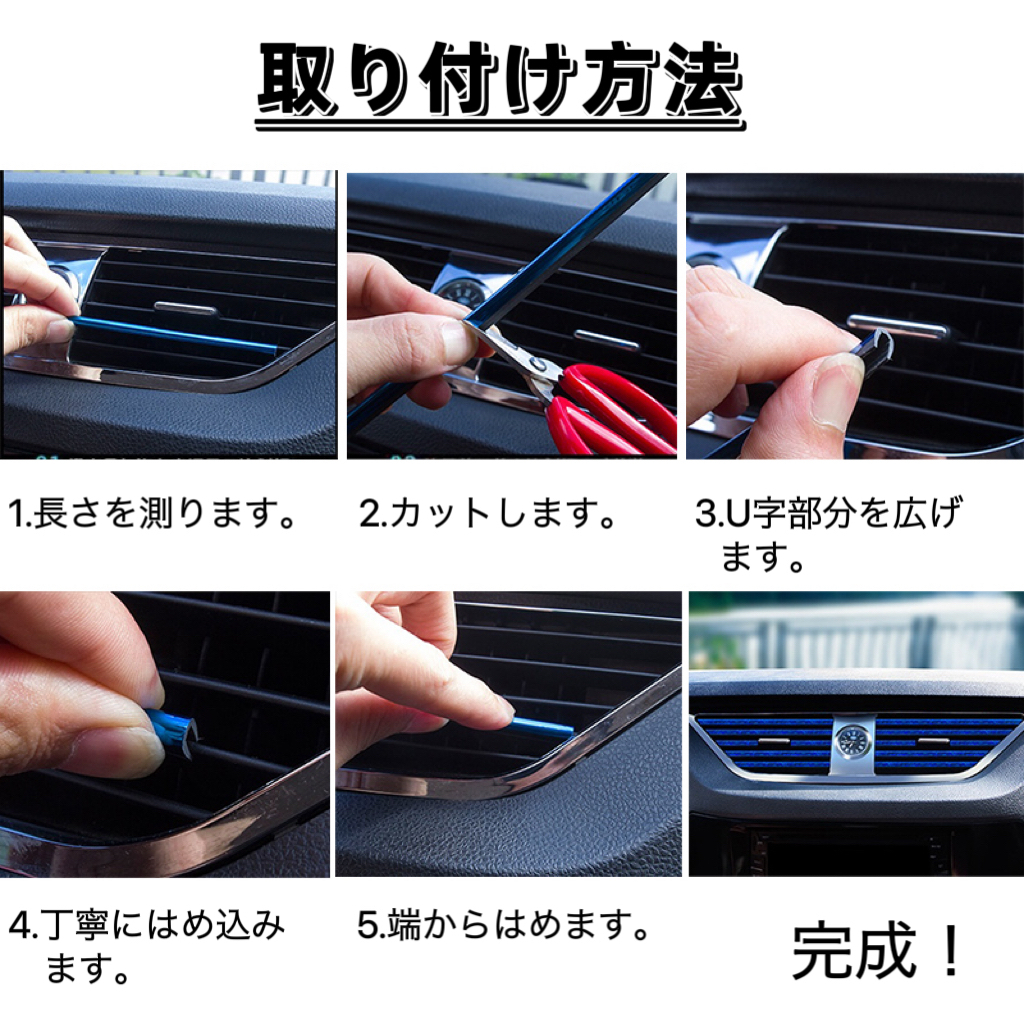 取り付け方法

1.長さを測ります。

2.カットします。

3.U字部分を広げます。

4.丁寧にはめ込みます。

5.端からはめます。

完成！