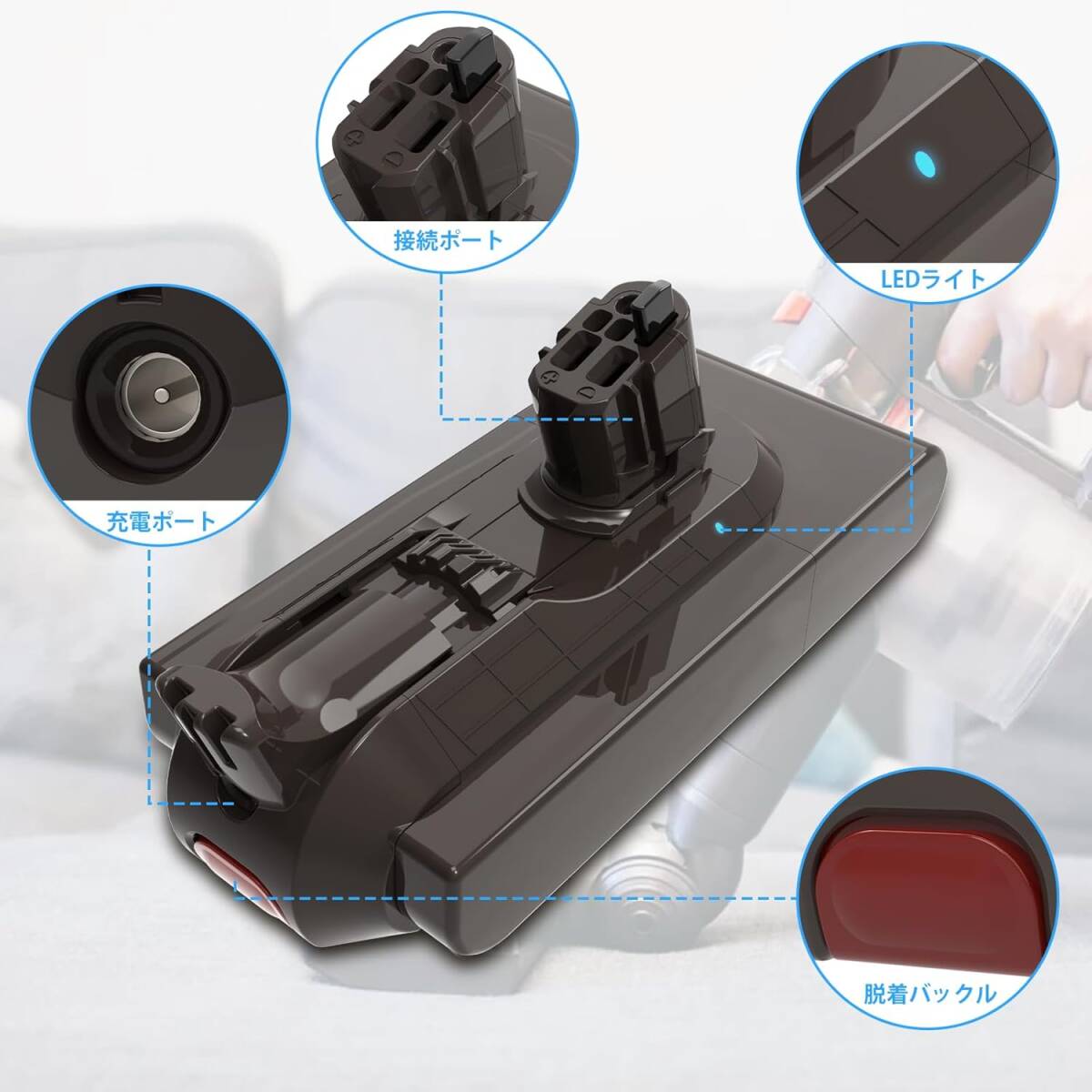 接続ポート

LEDライト

充電ポート

脱着バックル