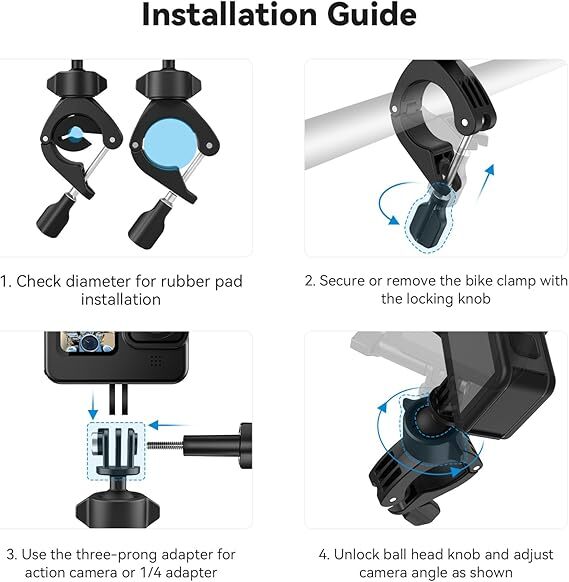 Installation Guide

1. Check diameter for rubber pad installation

2. Secure or remove the bike clamp with the locking knob

3. Use the three-prong adapter for action camera or 1/4 adapter

4. Unlock ball head knob and adjust camera angle as shown