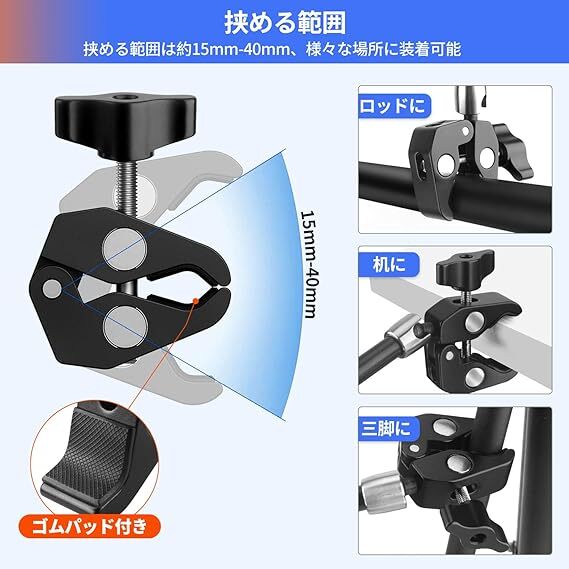 挟める範囲

挟める範囲は約15mm-40mm、様々な場所に装着可能

15mm-40mm

ゴムパッド付き

ロッドに

机に

三脚に